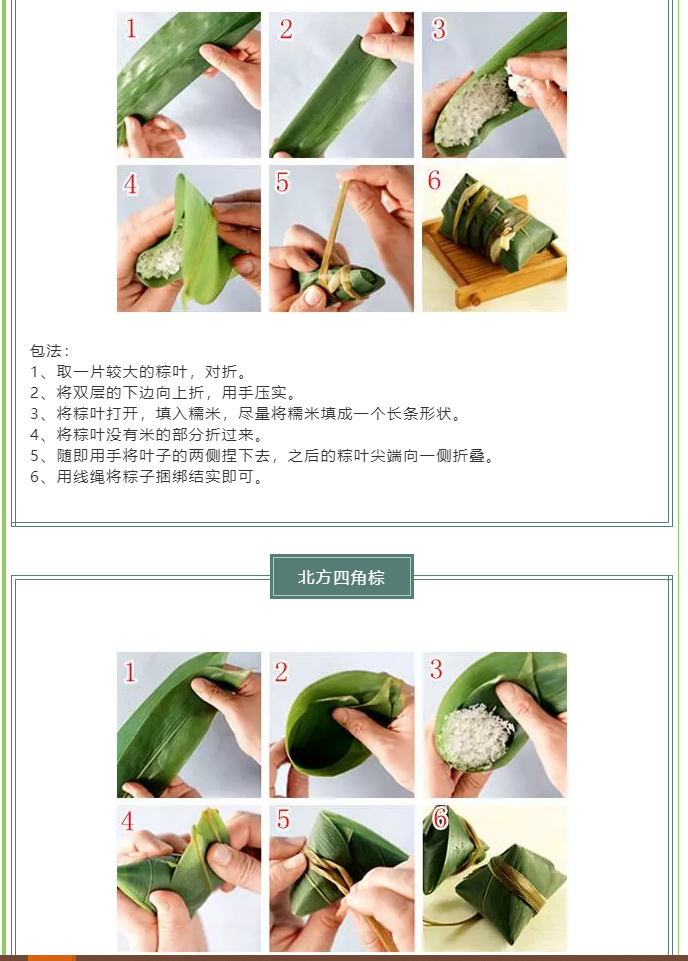 1
2
3
4
5
6

包法：
1、取一片较大的粽叶，对折。
2、将双层的下边向上折，用手压实。
3、将粽叶打开，填入糯米，尽量将糯米填成一个长条形状。
4、将粽叶没有米的部分折过来。
5、随即用手将叶子的两侧捏下去，之后的粽叶尖端向一侧折叠。
6、用线绳将粽子捆绑结实即可。

北方四角粽

1
2
3
4
5
6